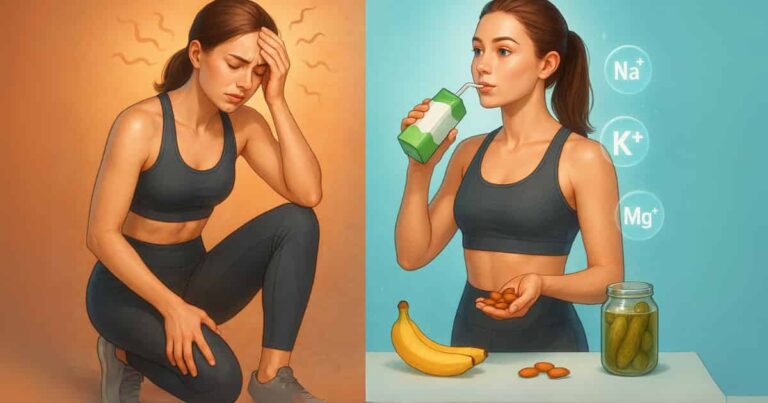 $Na^+$

$K^+$

$Mg^+$