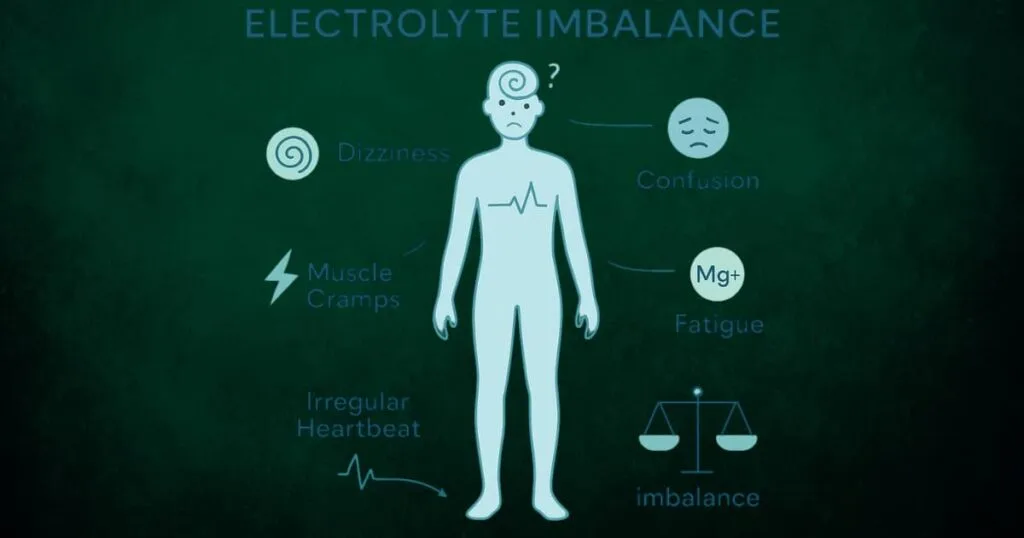 ELECTROLYTE IMBALANCE

?

Dizziness

Confusion

Muscle Cramps

Mg+

Fatigue

Irregular Heartbeat

imbalance