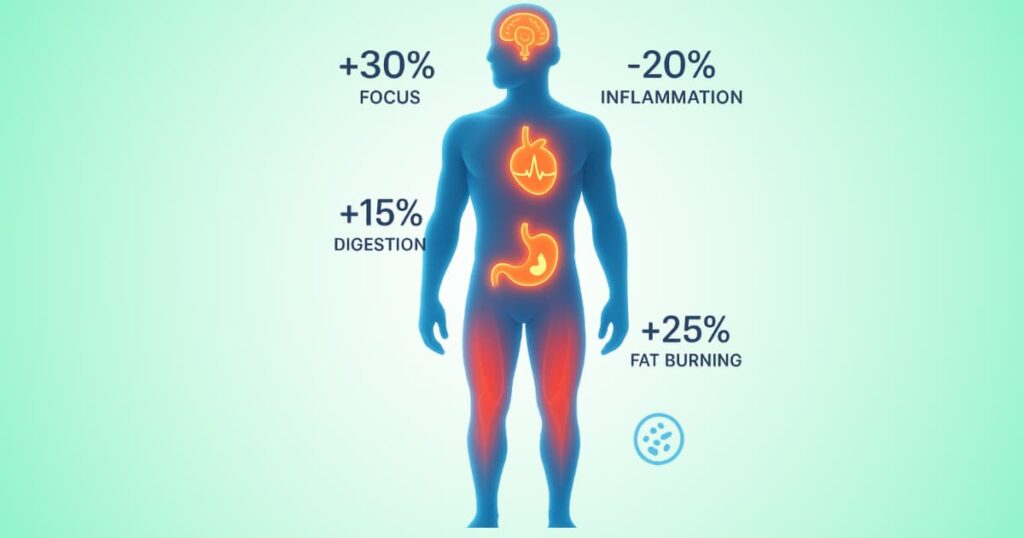 +30%
FOCUS

-20%
INFLAMMATION

+15%
DIGESTION

+25%
FAT BURNING